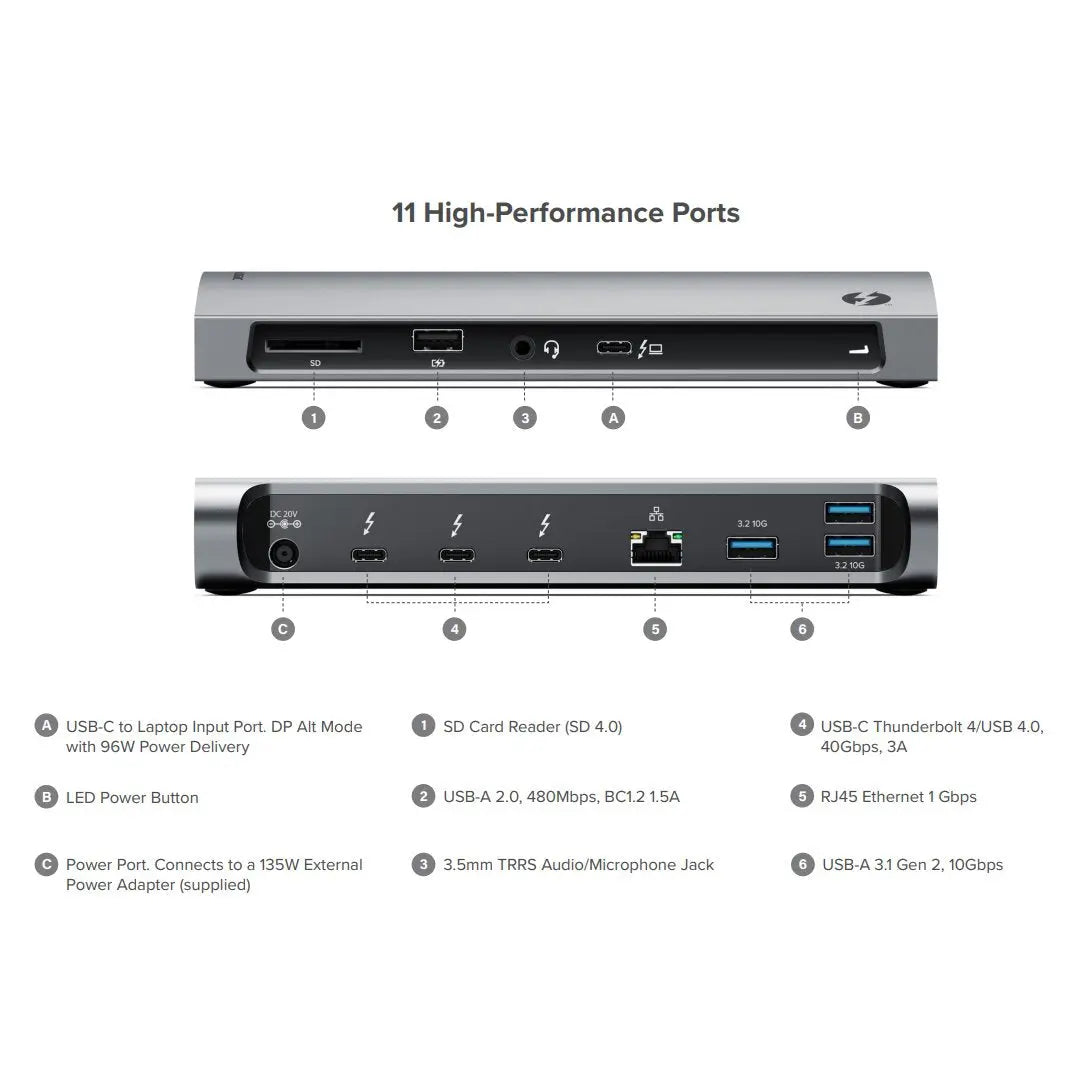 11 High-Performance Ports

SD

1 2 3 A B

DC 20V

3.2 10G

3.2 10G

C 4 5 6

A USB-C to Laptop Input Port. DP Alt Mode with 96W Power Delivery

B LED Power Button

C Power Port. Connects to a 135W External Power Adapter (supplied)

1 SD Card Reader (SD 4.0)

2 USB-A 2.0, 480Mbps, BC1.2 1.5A

3 3.5mm TRRS Audio/Microphone Jack

4 USB-C Thunderbolt 4/USB 4.0, 40Gbps, 3A

5 RJ45 Ethernet 1 Gbps

6 USB-A 3.1 Gen 2, 10Gbps